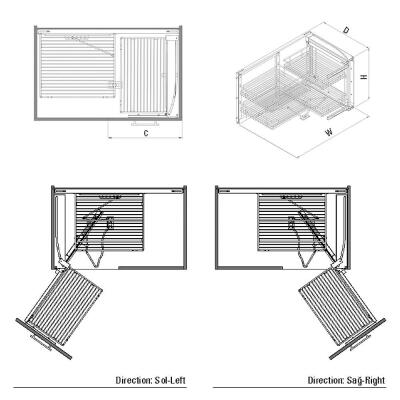 C

D

H

W

Direction: Sol-Left

Direction: Sağ-Right